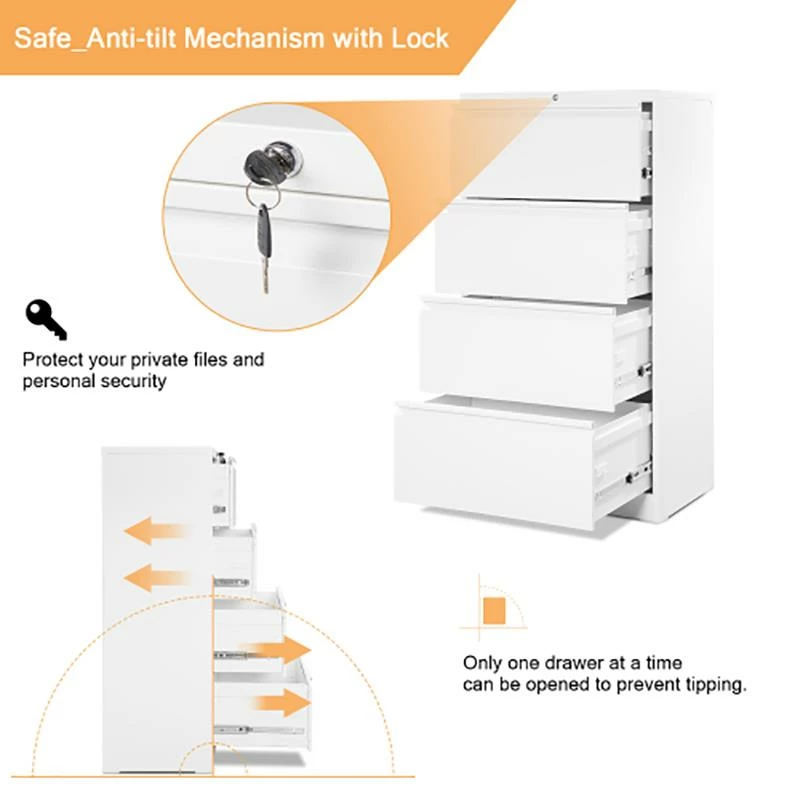 Safe_Anti-tilt Mechanism with Lock

Protect your private files and personal security

Only one drawer at a time can be opened to prevent tipping.